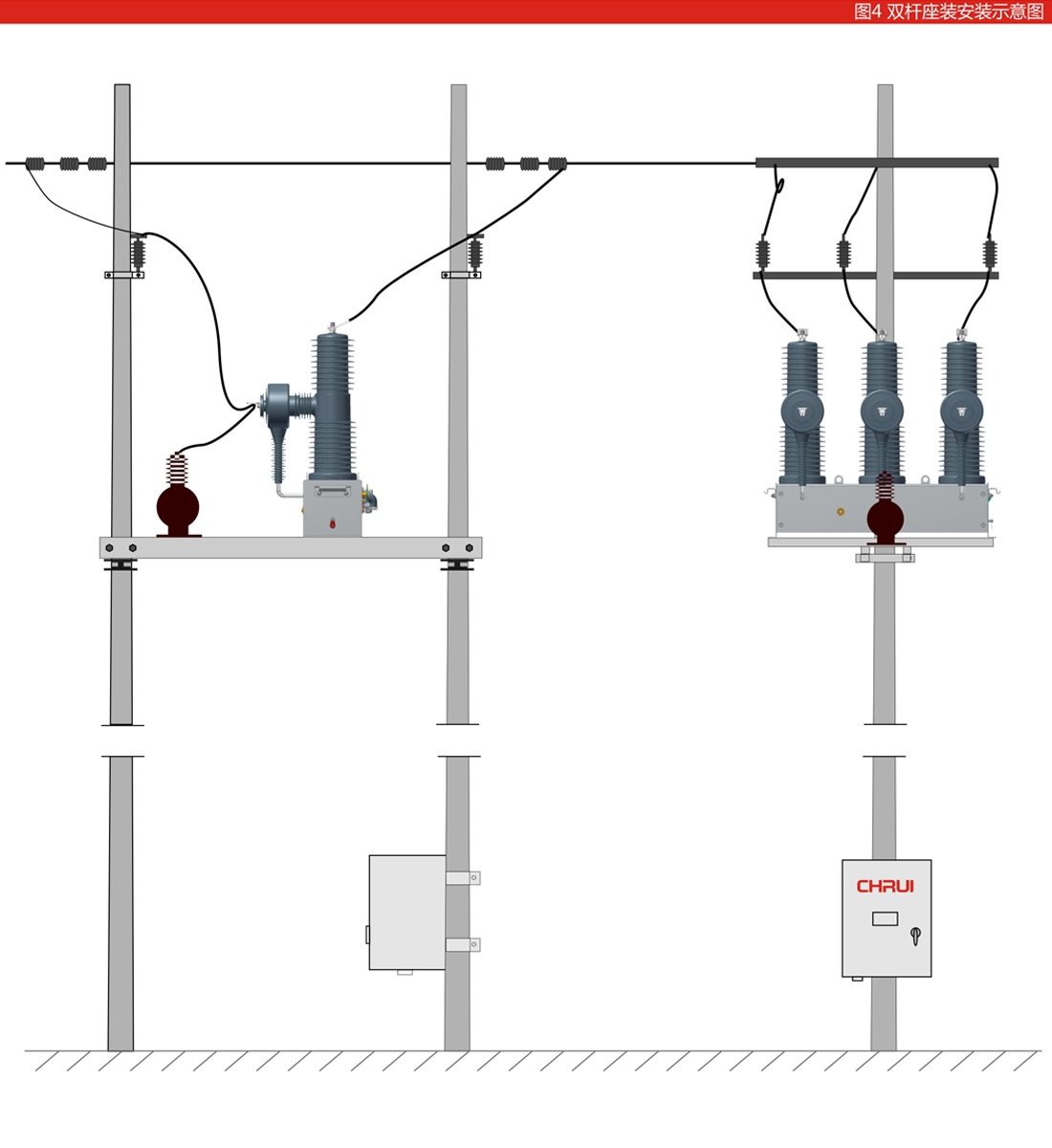 图4 双杆座装安装示意图

CHRUI